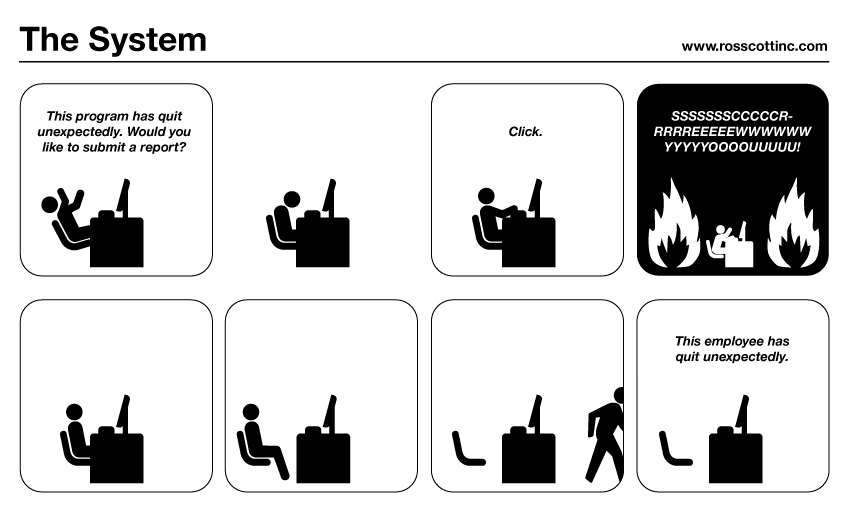 The System

www.rosscottinc.com

This program has quit unexpectedly. Would you like to submit a report?

Click.

SSSSSSSCCCCCR-RRRREEEEEWWWWWW YYYYYOOOOUUUUU!

This employee has quit unexpectedly.